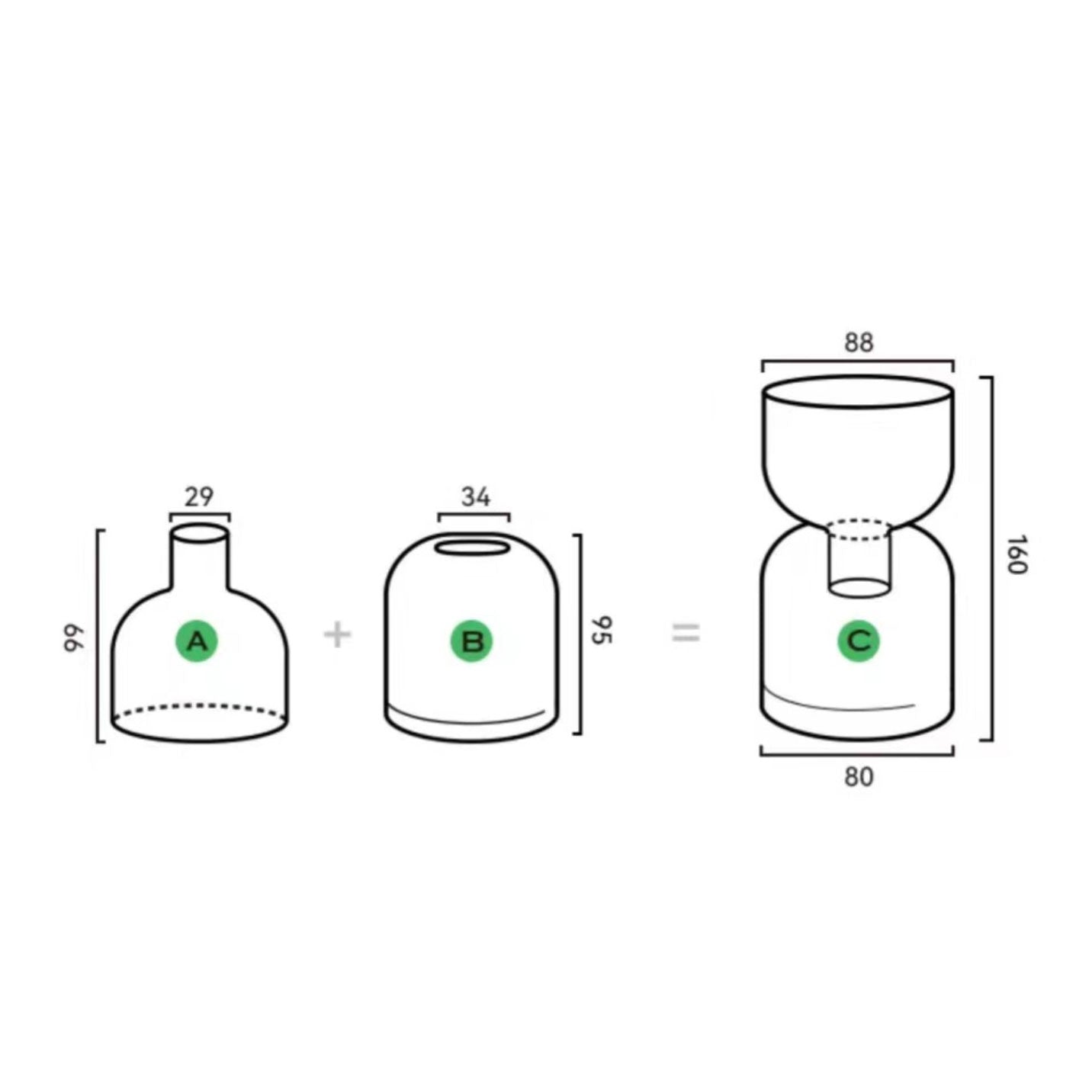 29

99

A

+

34

B

95

=

88

C

160

80