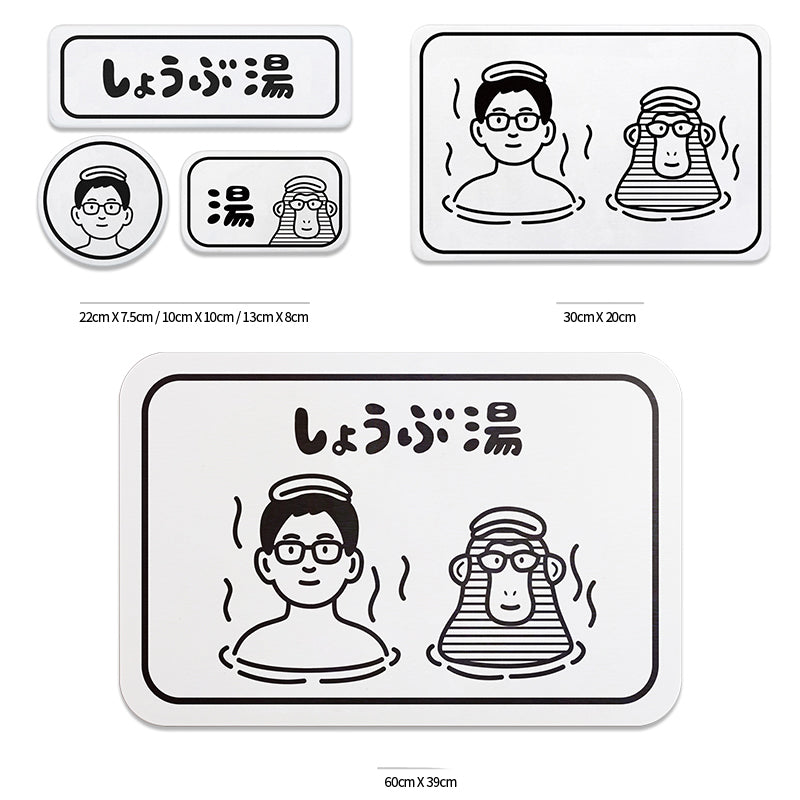 しょうぶ湯

湯

22cm X 7.5cm / 10cm X 10cm / 13cm X 8cm

30cm X 20cm

しょうぶ湯

60cm X 39cm