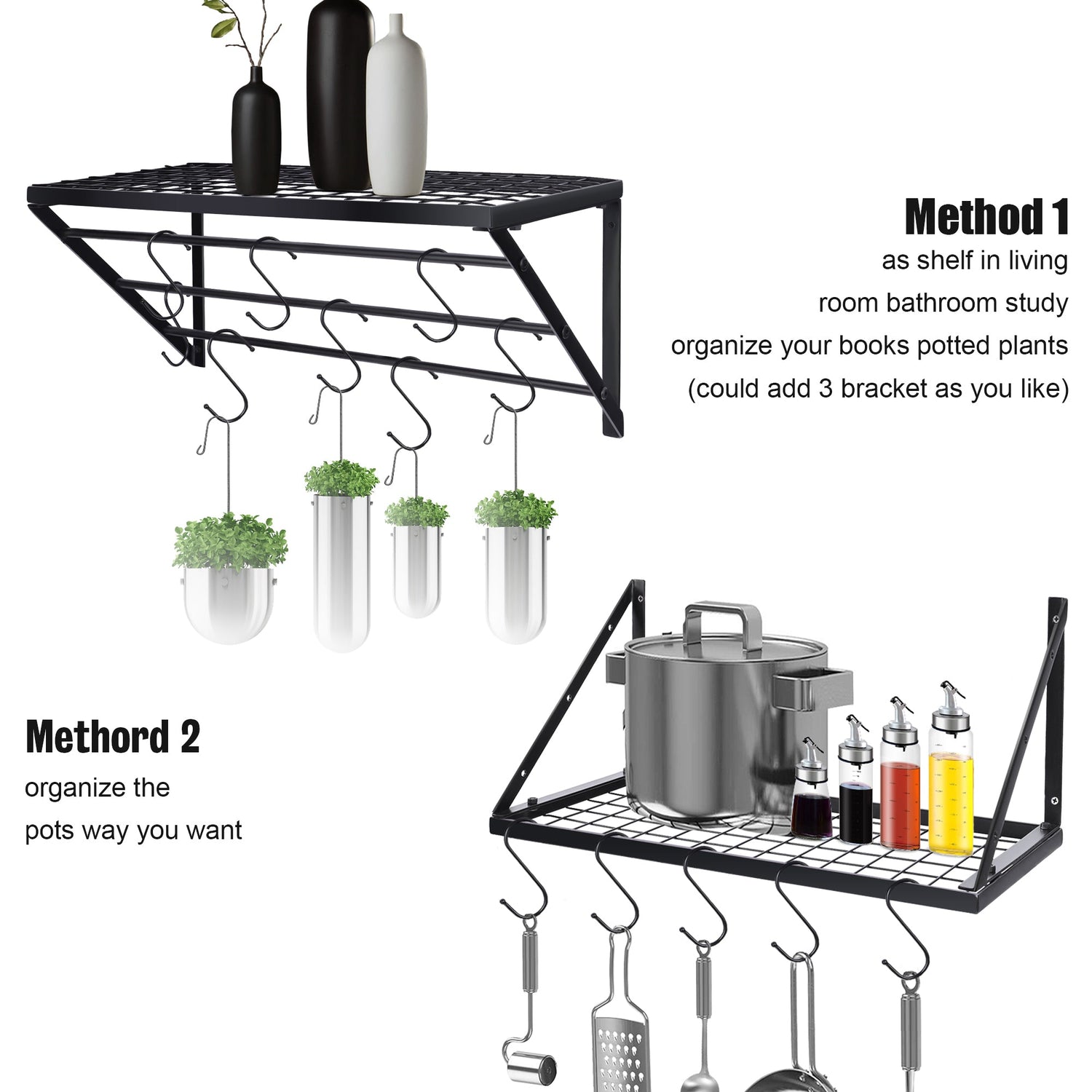 Method 1
as shelf in living
room bathroom study
organize your books potted plants
(could add 3 bracket as you like)

Methord 2
organize the
pots way you want