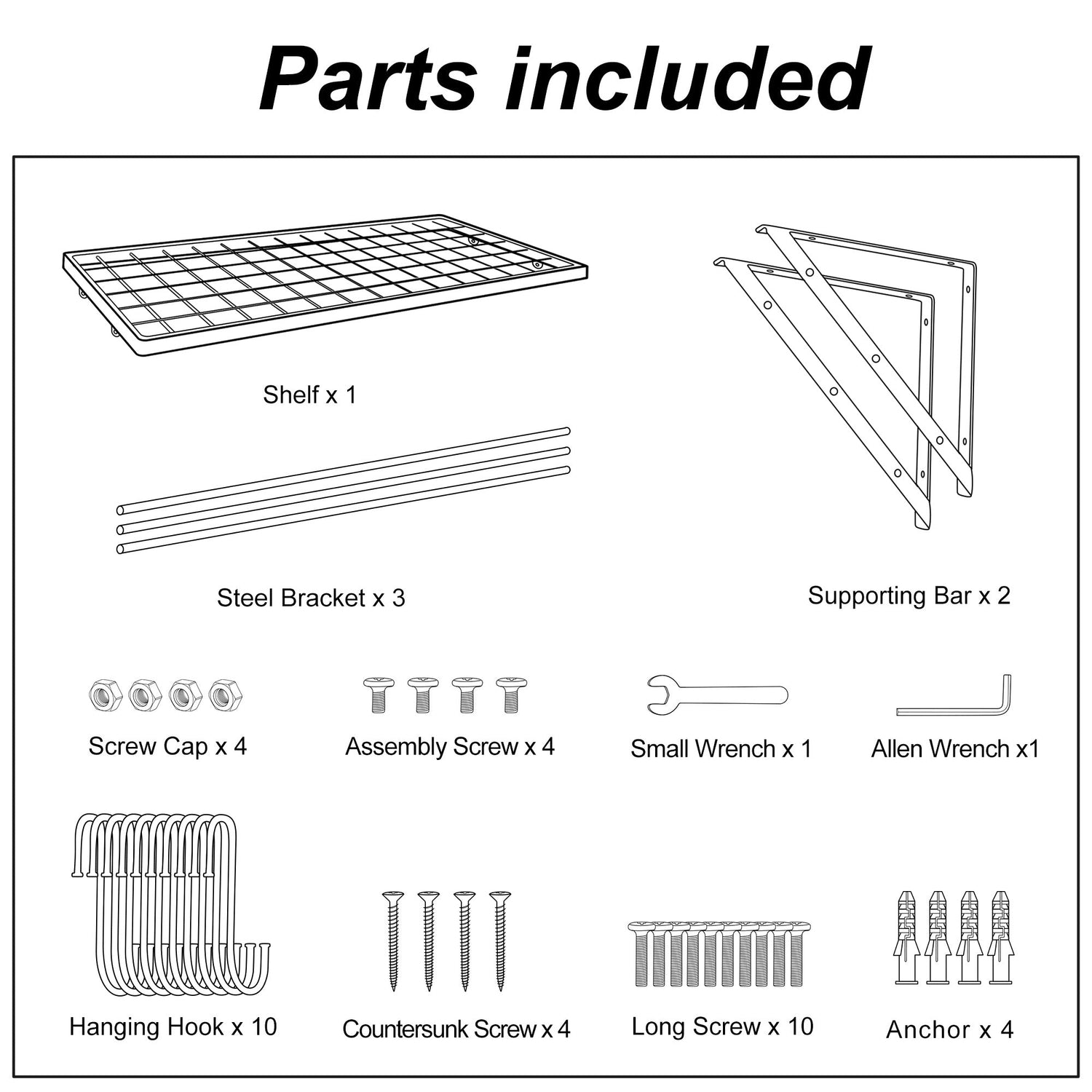 Parts included

Shelf x 1

Steel Bracket x 3

Supporting Bar x 2

Screw Cap x 4

Assembly Screw x 4

Small Wrench x 1

Allen Wrench x1

Hanging Hook x 10

Countersunk Screw x 4

Long Screw x 10

Anchor x 4