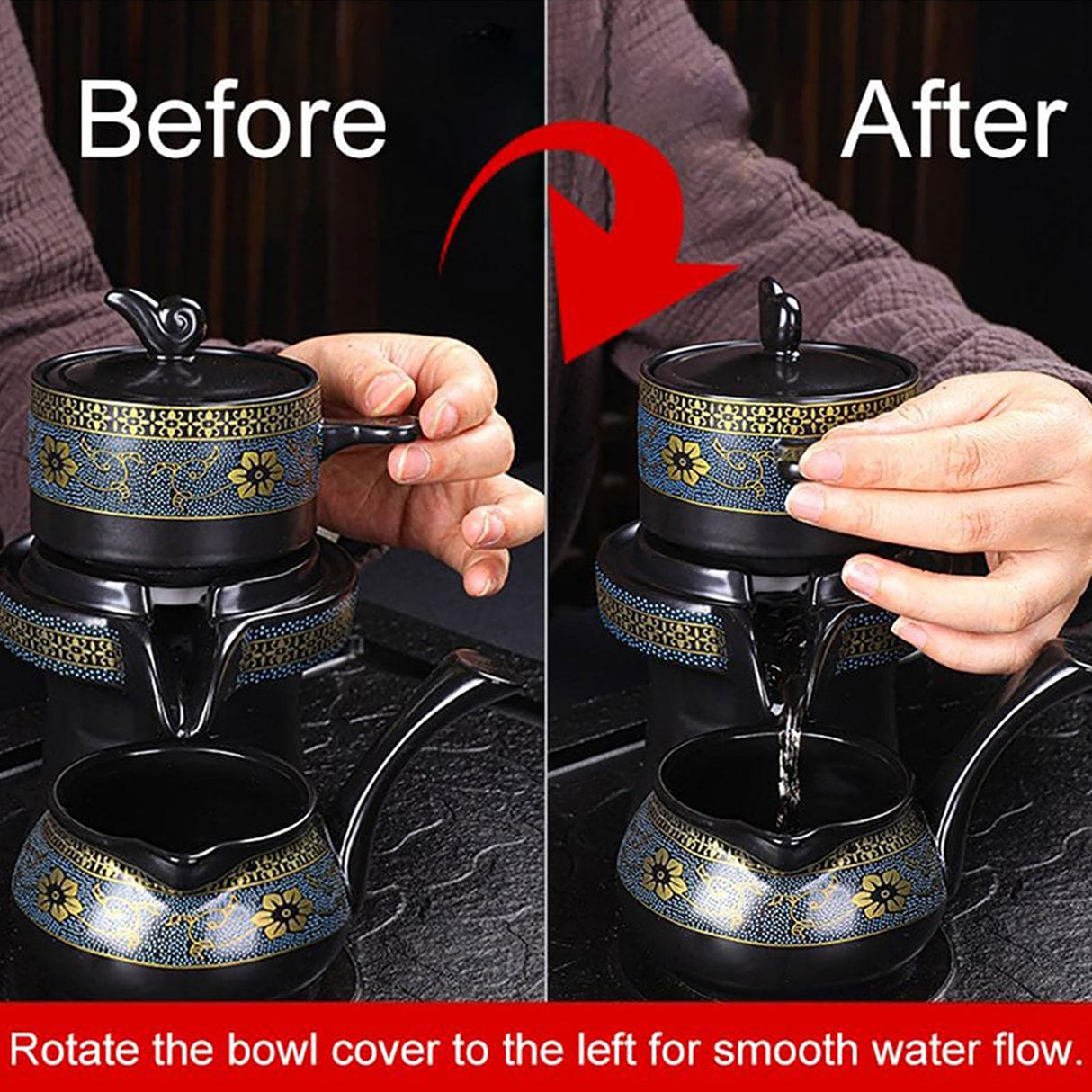 Before

After

Rotate the bowl cover to the left for smooth water flow.