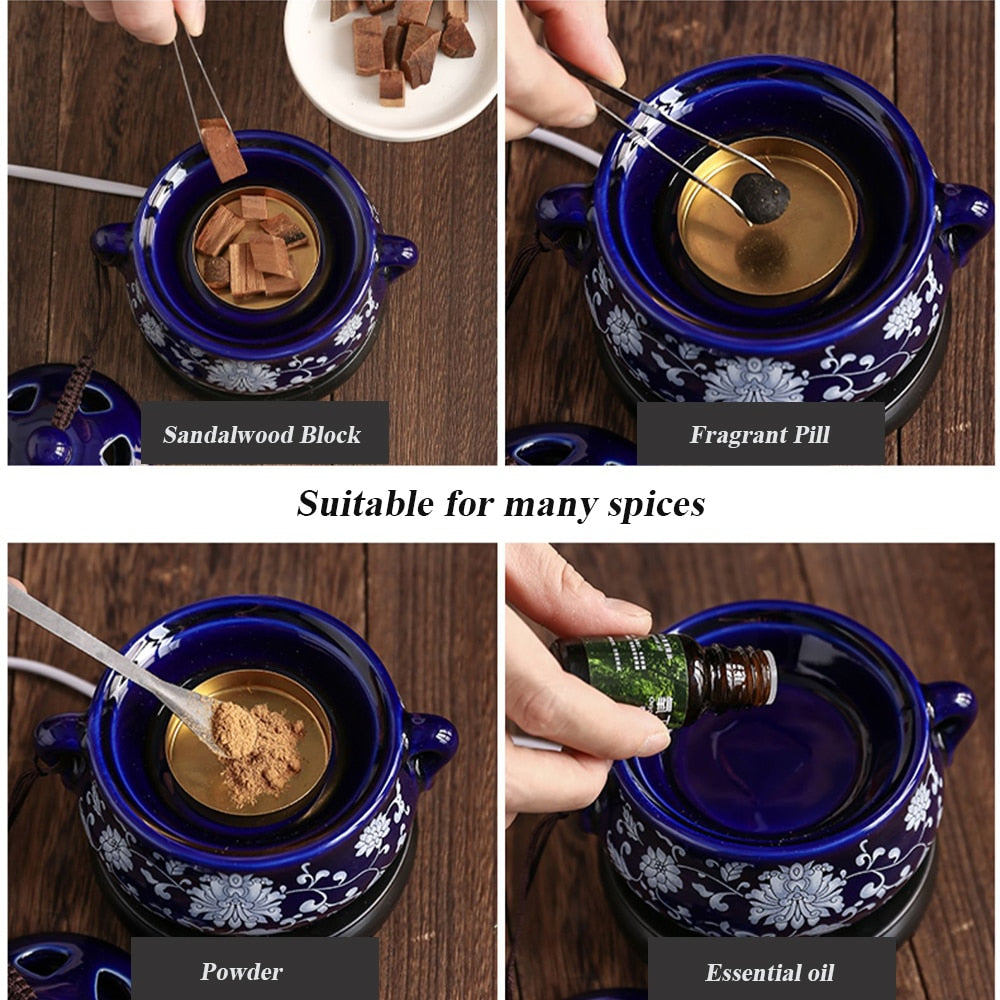 Sandalwood Block

Fragrant Pill

Suitable for many spices

Powder

Essential oil