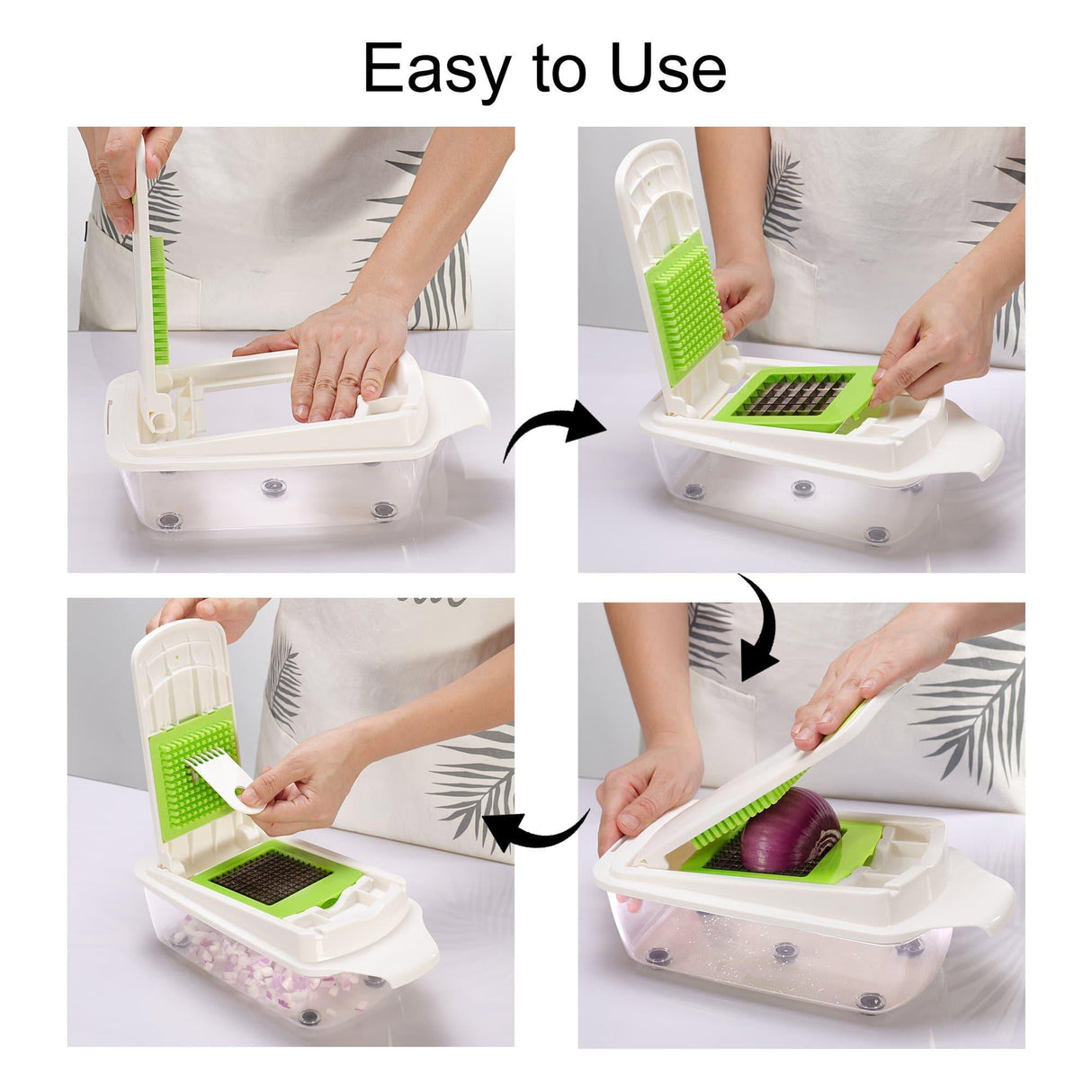 Easy to Use