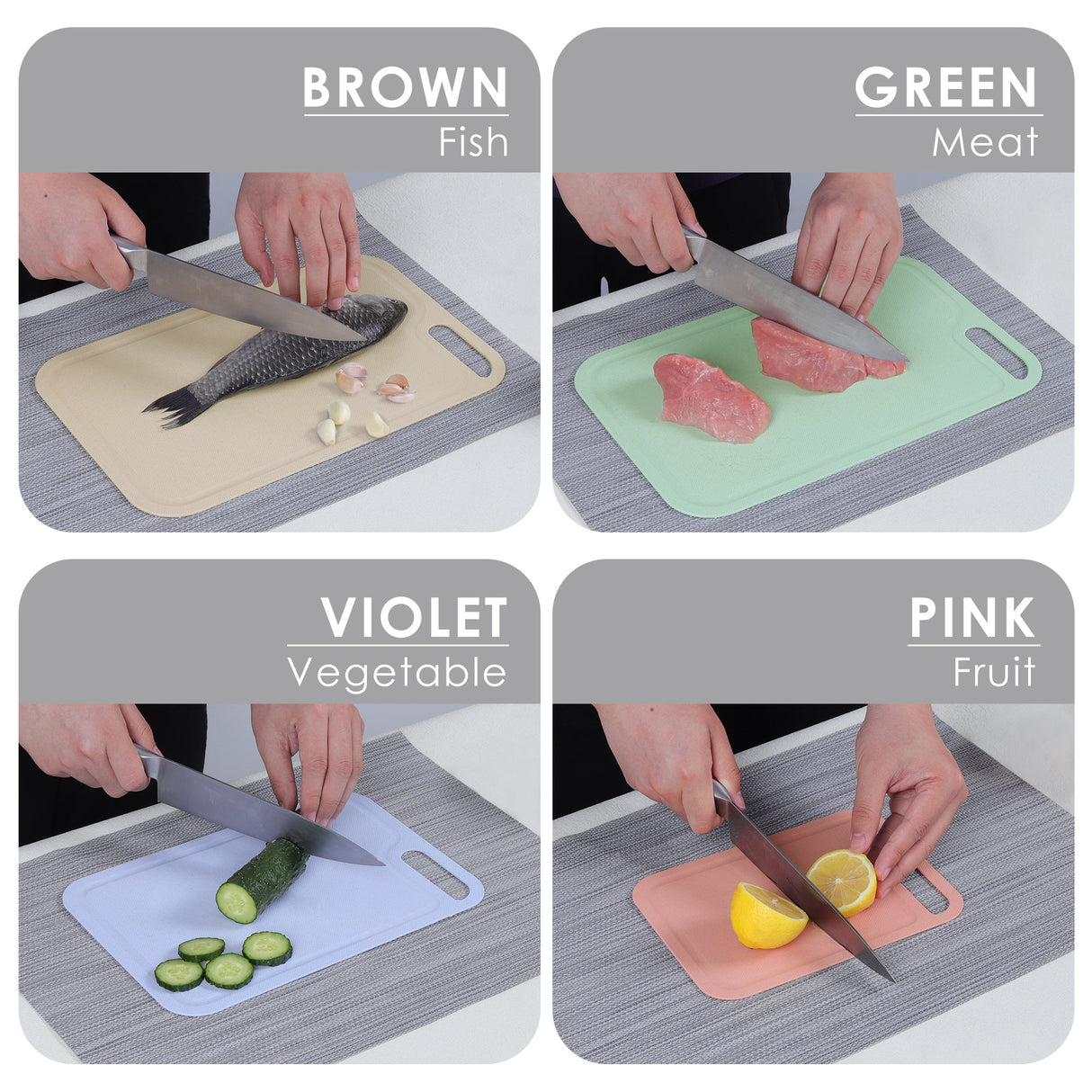 BROWN
Fish

GREEN
Meat

VIOLET
Vegetable

PINK
Fruit