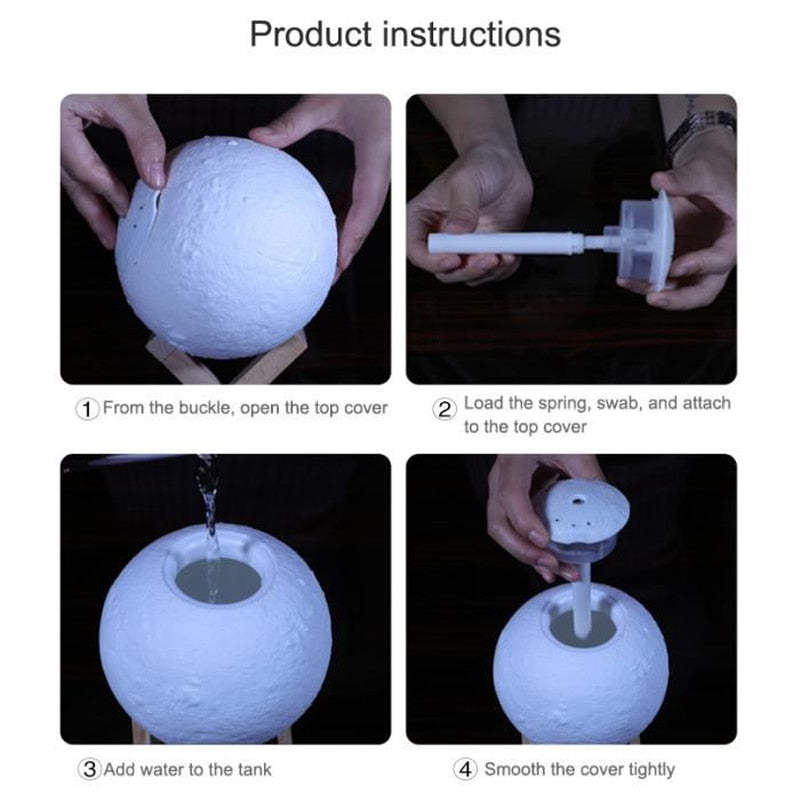 Product instructions

1 From the buckle, open the top cover

2 Load the spring, swab, and attach to the top cover

3 Add water to the tank

4 Smooth the cover tightly