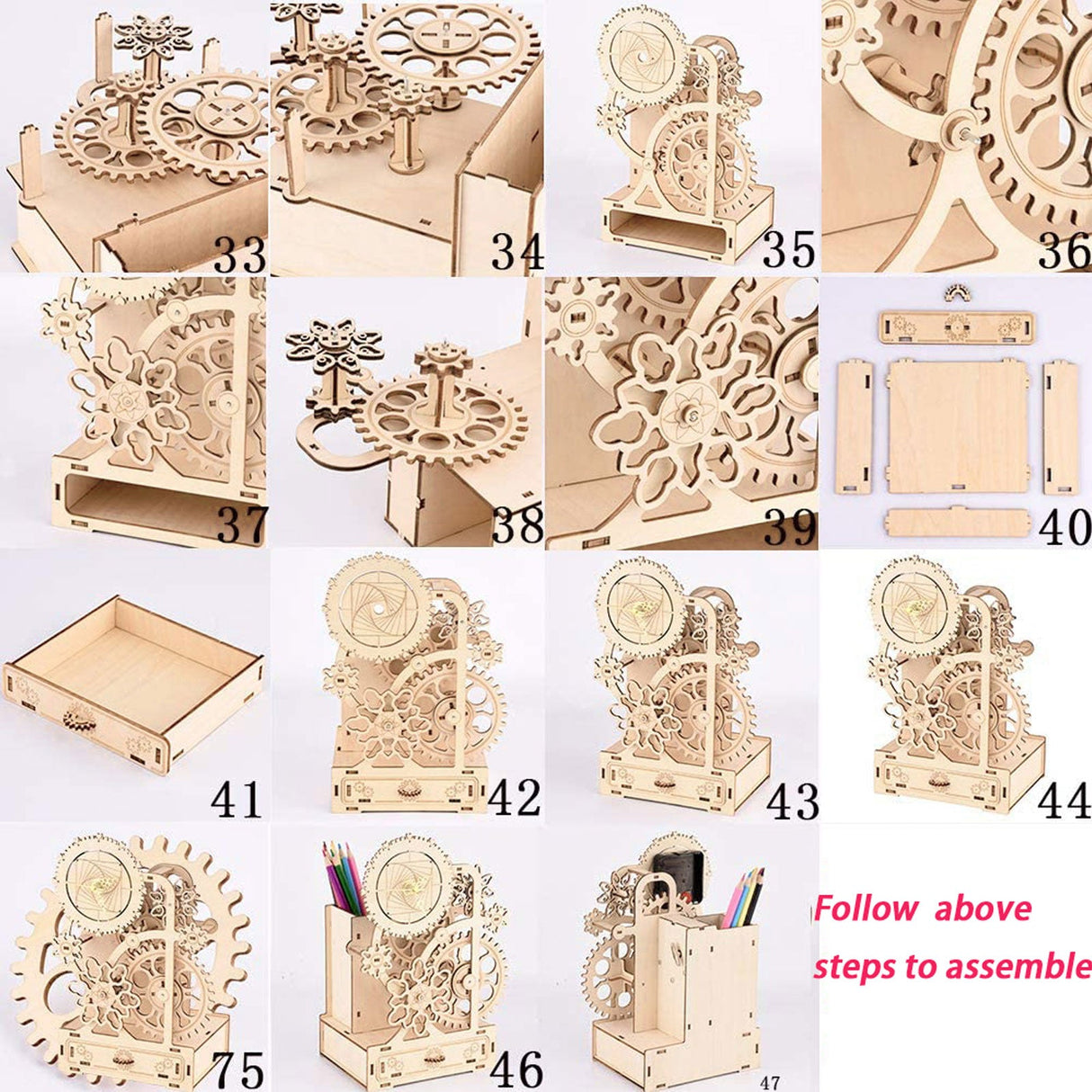 33

34

35

36

37

38

39

40

41

42

43

44

75

46

47

Follow above steps to assemble