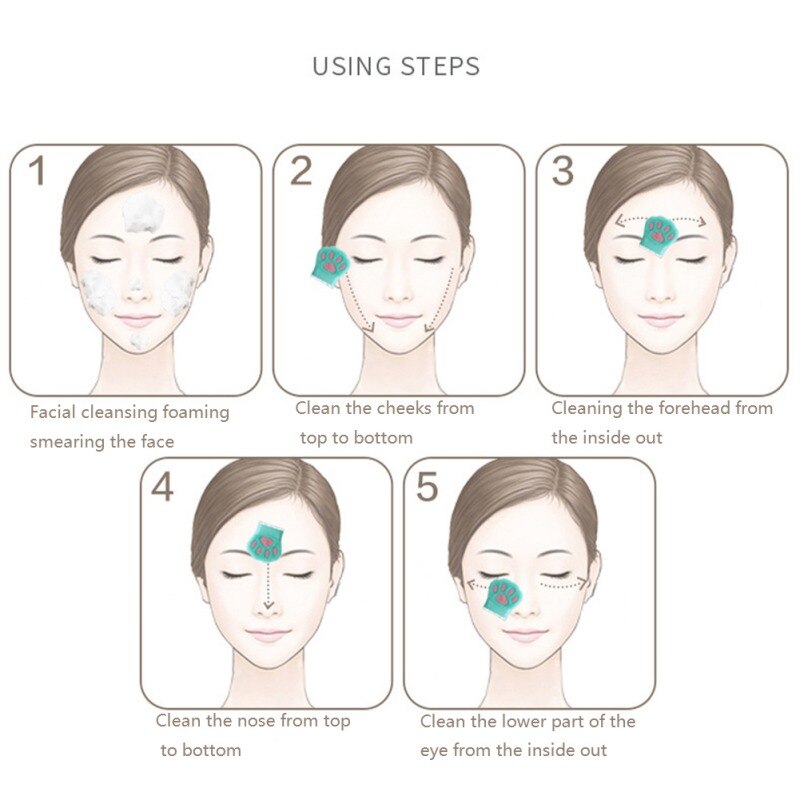 USING STEPS

1

Facial cleansing foaming smearing the face

2

Clean the cheeks from top to bottom

3

Cleaning the forehead from the inside out

4

Clean the nose from top to bottom

5

Clean the lower part of the eye from the inside out