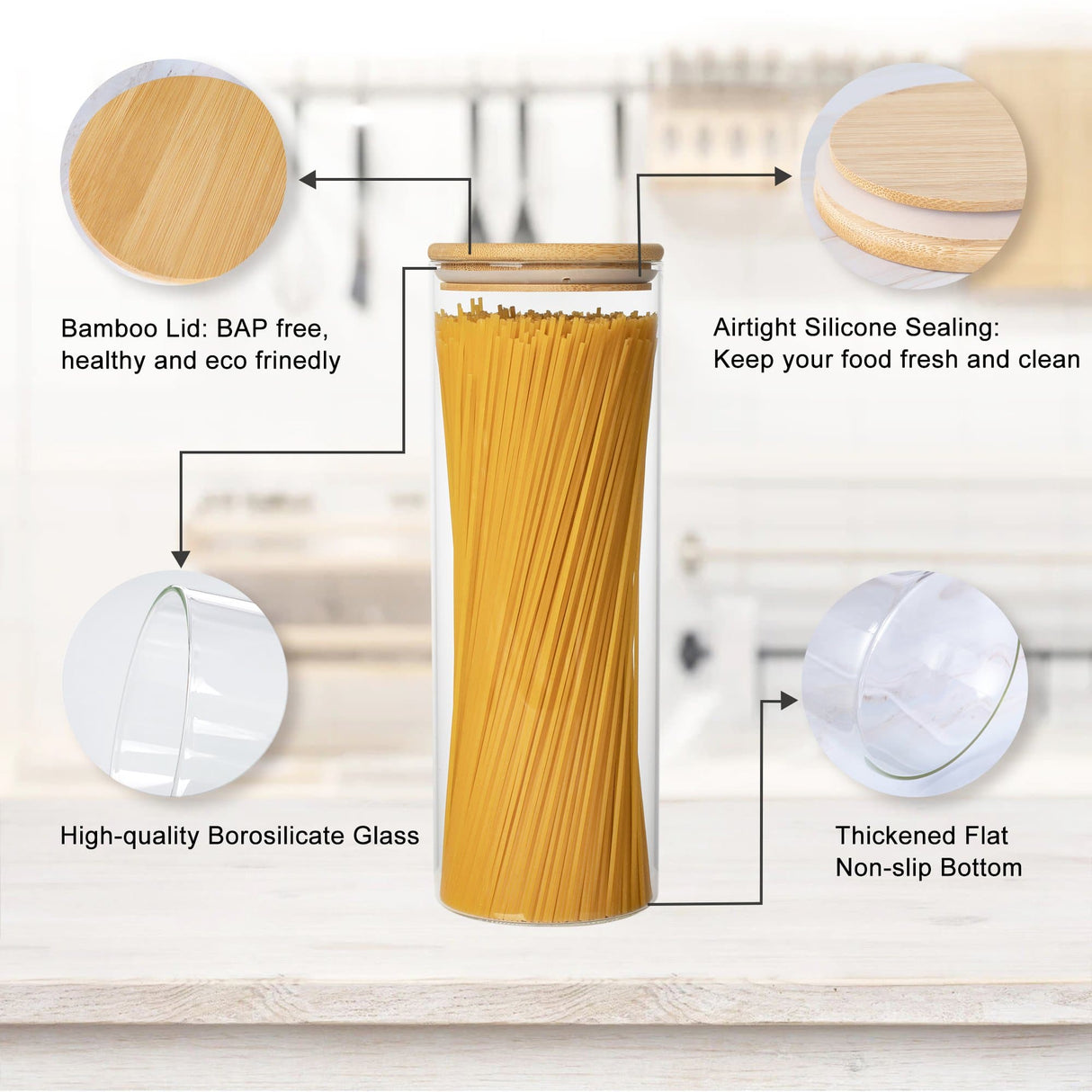 Bamboo Lid: BAP free, healthy and eco frinedly

Airtight Silicone Sealing: Keep your food fresh and clean

High-quality Borosilicate Glass

Thickened Flat Non-slip Bottom