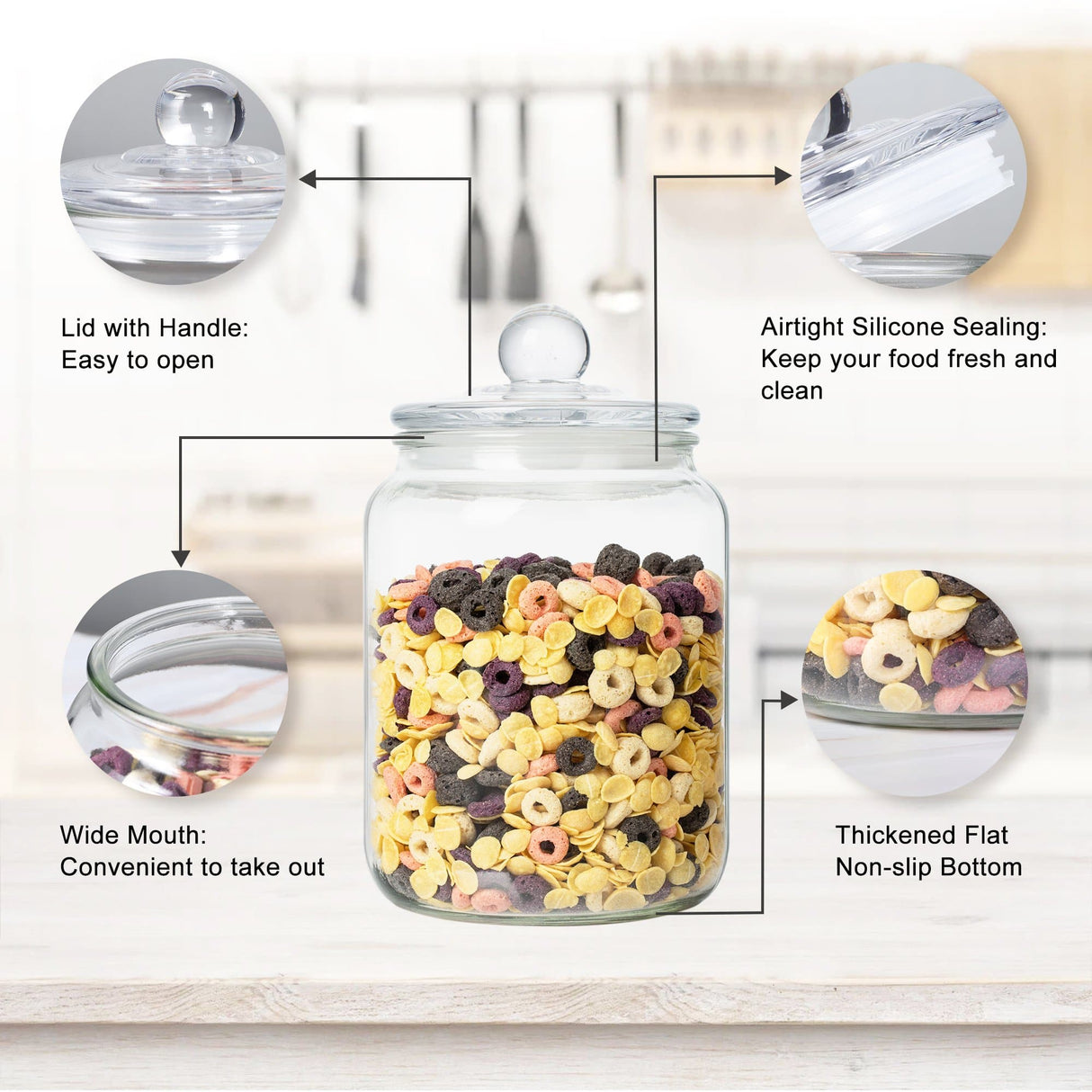 Lid with Handle:
Easy to open

Airtight Silicone Sealing:
Keep your food fresh and clean

Wide Mouth:
Convenient to take out

Thickened Flat
Non-slip Bottom