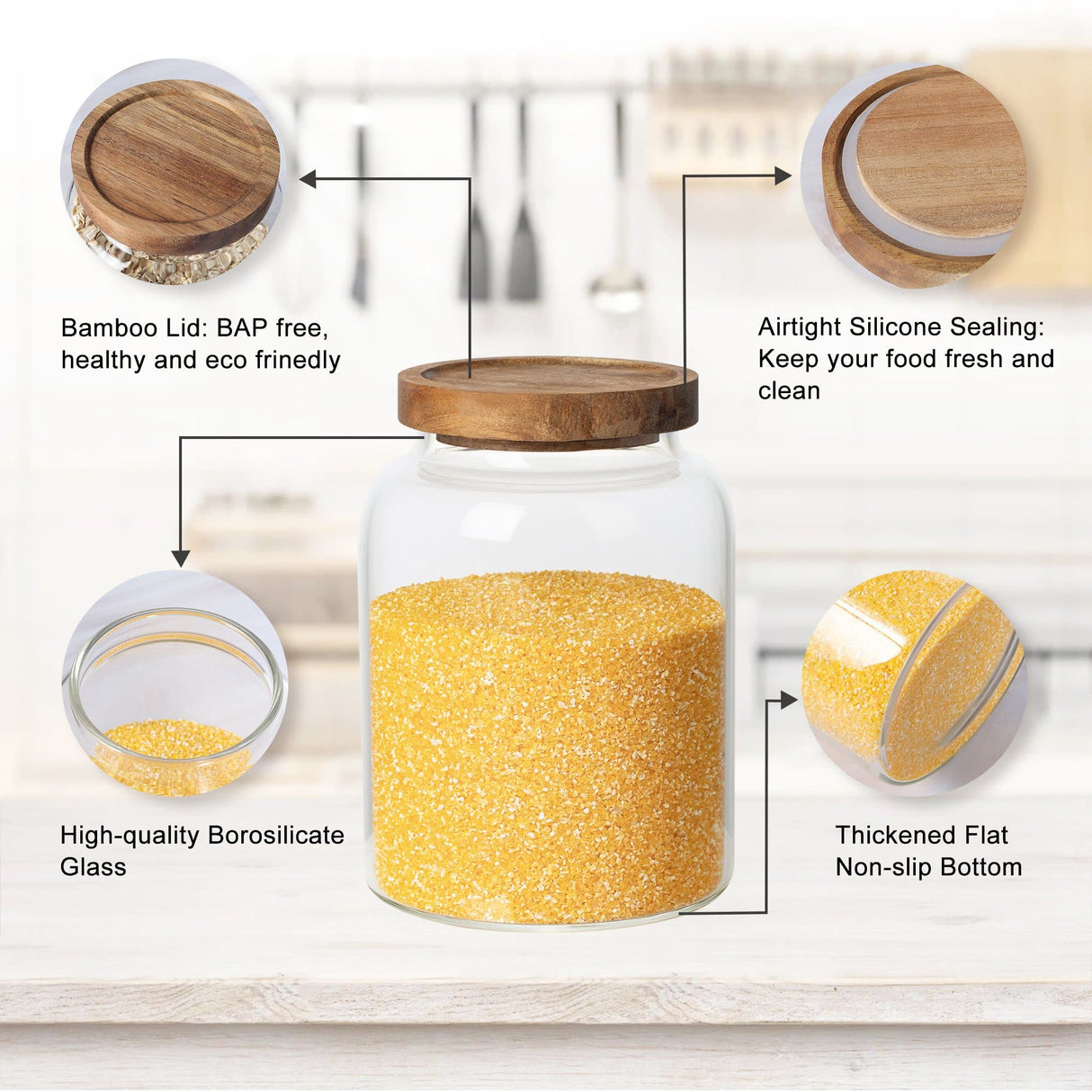 Bamboo Lid: BAP free, healthy and eco frinedly

Airtight Silicone Sealing: Keep your food fresh and clean

High-quality Borosilicate Glass

Thickened Flat Non-slip Bottom