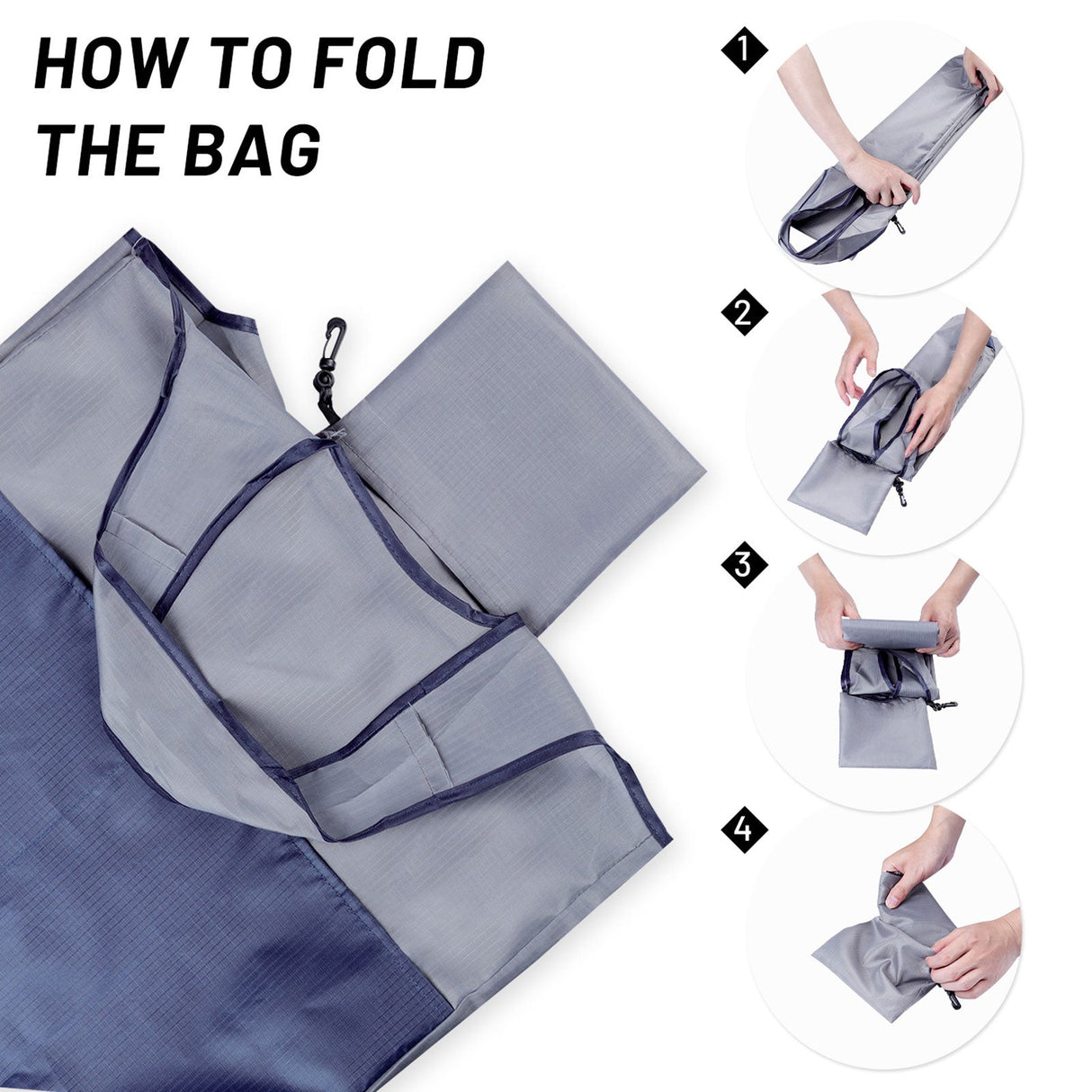 HOW TO FOLD THE BAG

1

2

3

4