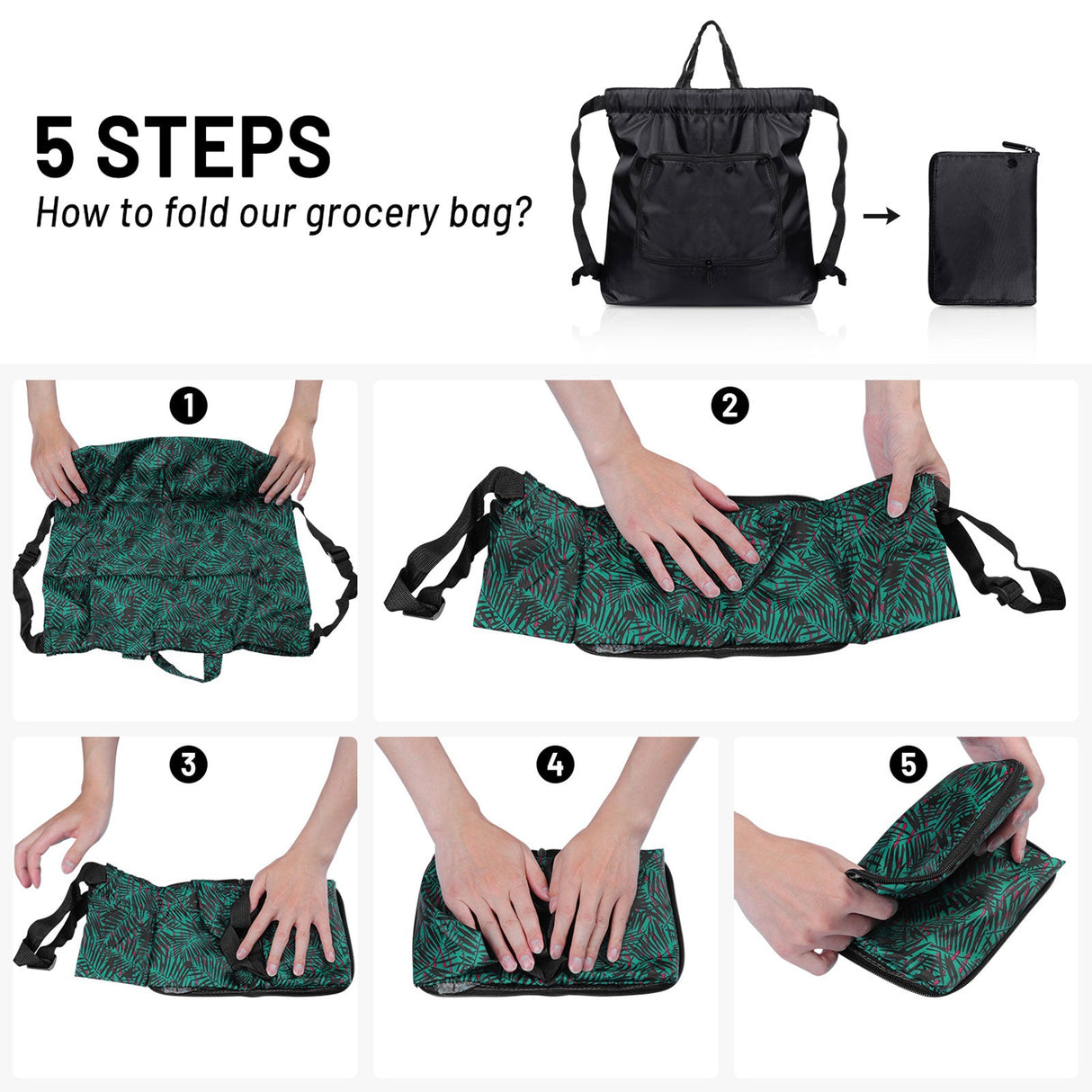 5 STEPS
How to fold our grocery bag?

1

2

3

4

5