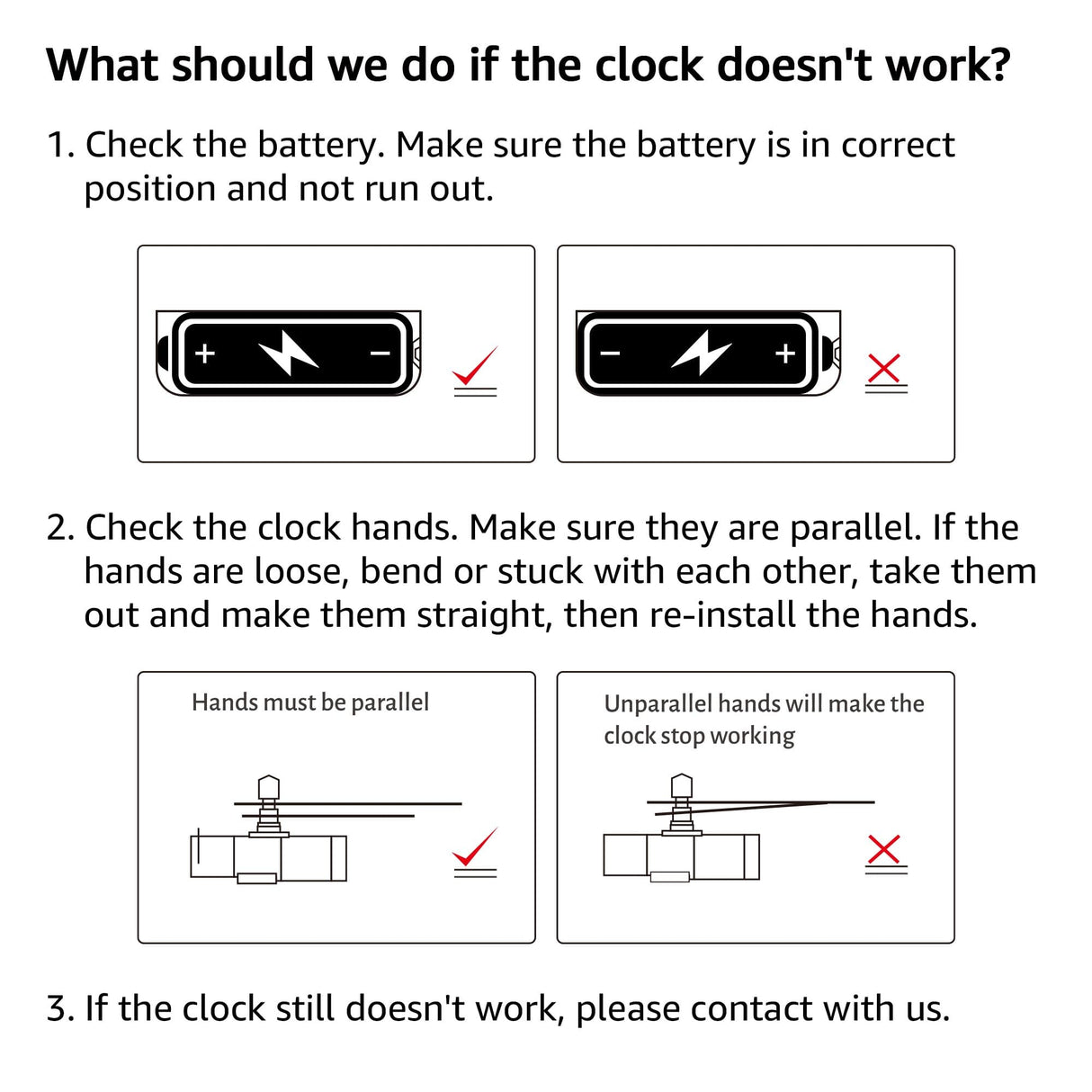 What should we do if the clock doesn't work?

1. Check the battery. Make sure the battery is in correct position and not run out.

+ −

− +

2. Check the clock hands. Make sure they are parallel. If the hands are loose, bend or stuck with each other, take them out and make them straight, then re-install the hands.

Hands must be parallel

Unparallel hands will make the clock stop working

3. If the clock still doesn't work, please contact with us.