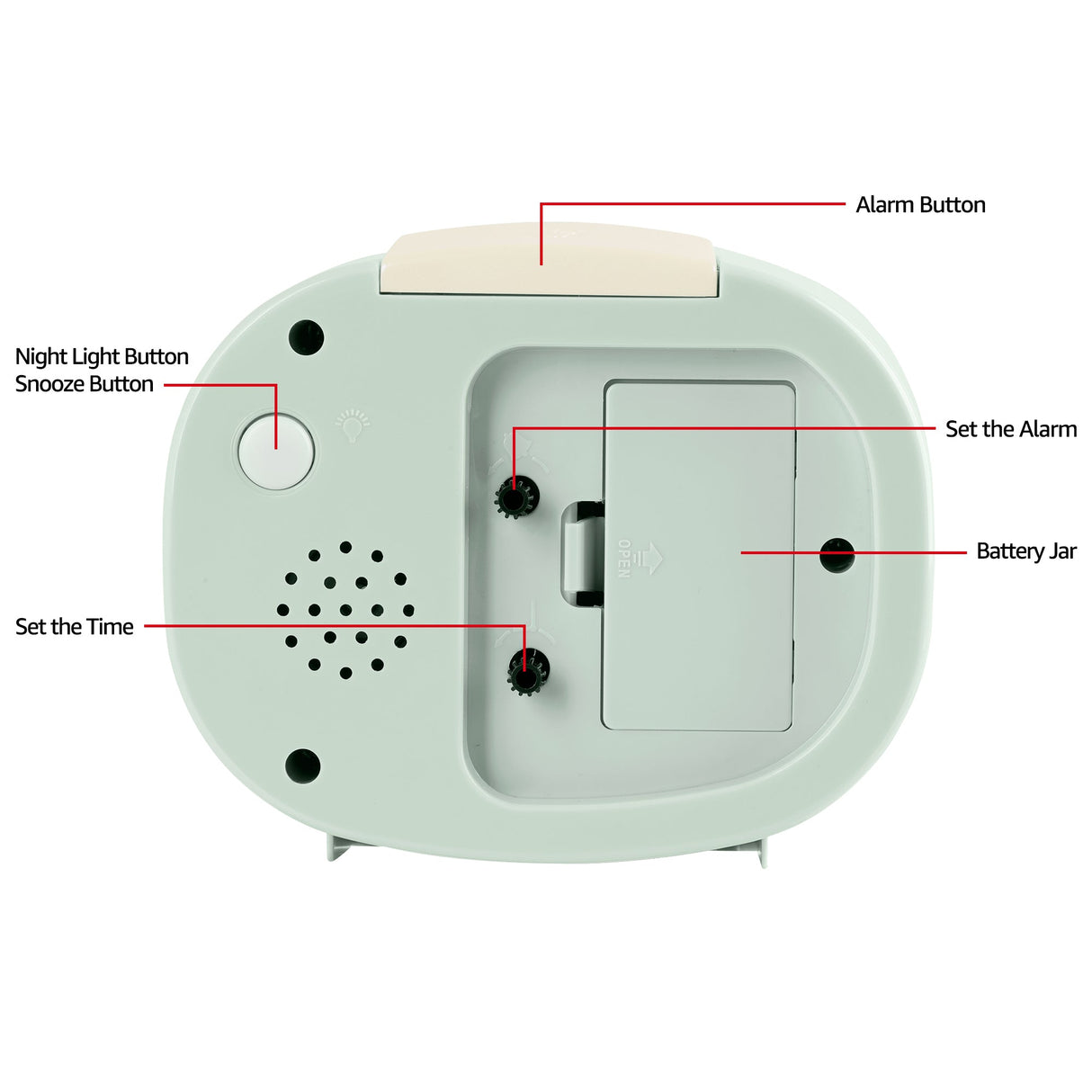 Alarm Button

Night Light Button
Snooze Button

Set the Alarm

OPEN

Battery Jar

Set the Time