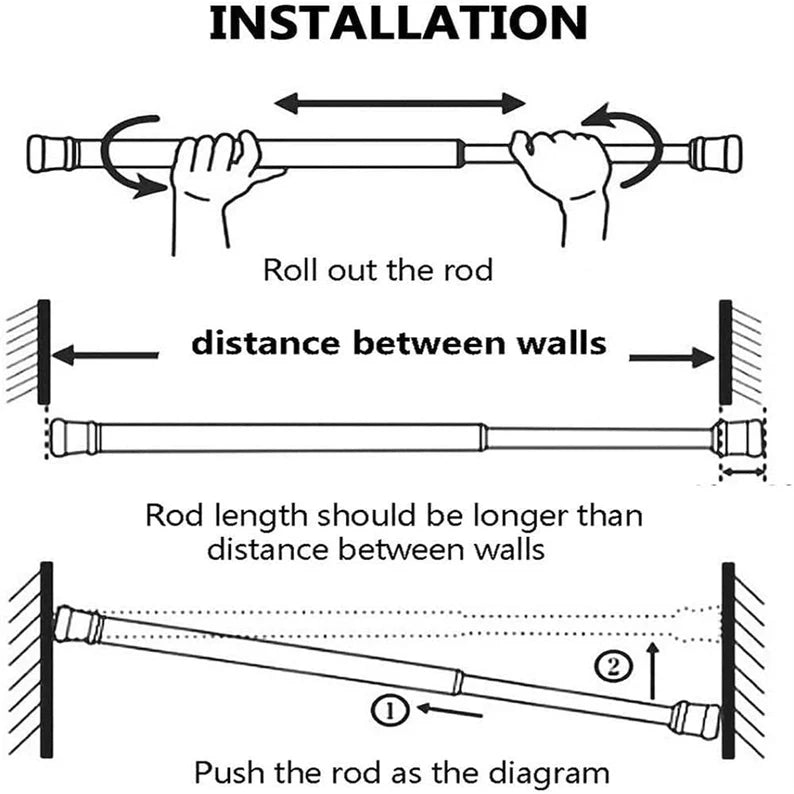 INSTALLATION

Roll out the rod

distance between walls

Rod length should be longer than distance between walls

②

①

Push the rod as the diagram