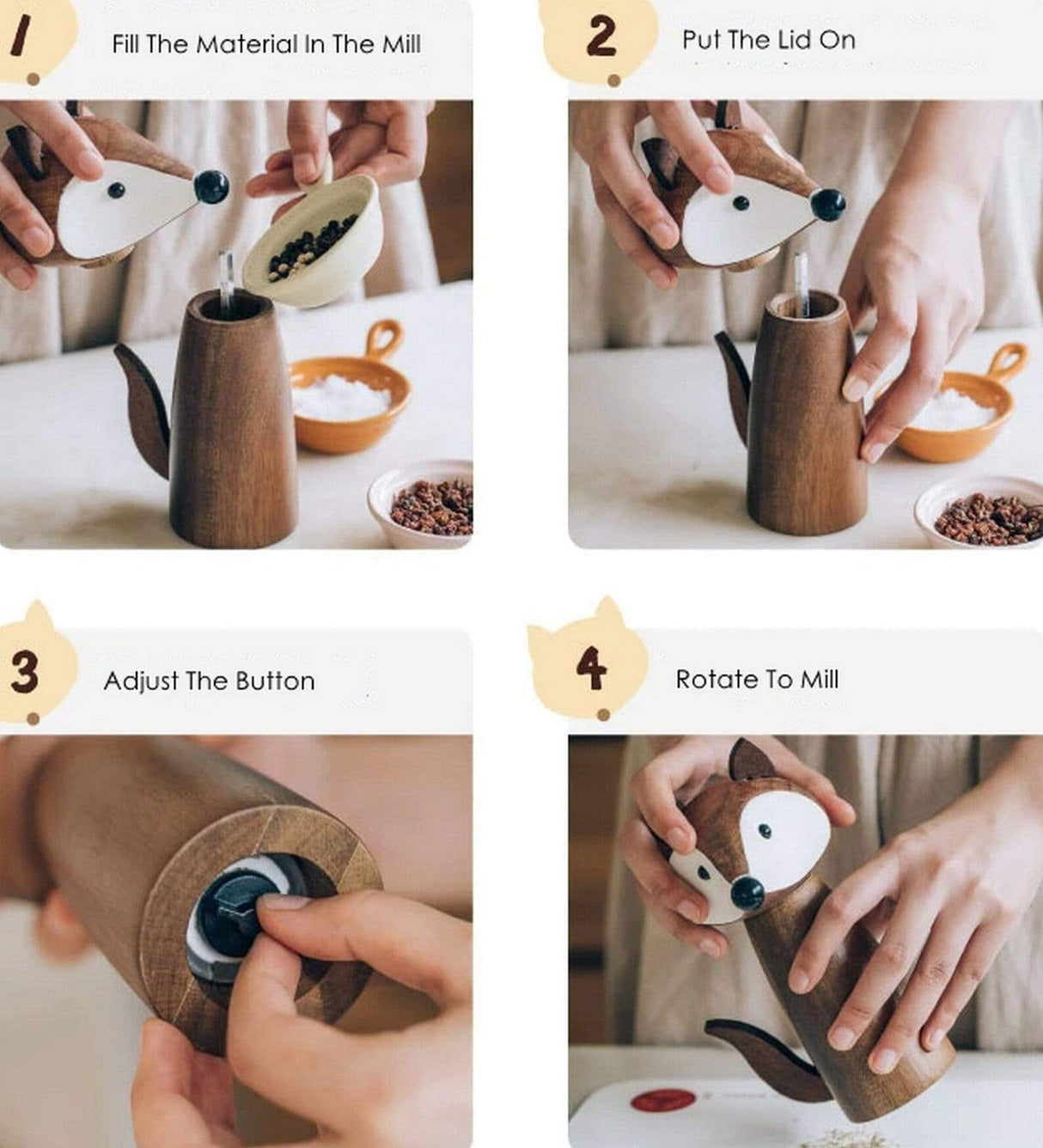 1 Fill The Material In The Mill

2 Put The Lid On

3 Adjust The Button

4 Rotate To Mill