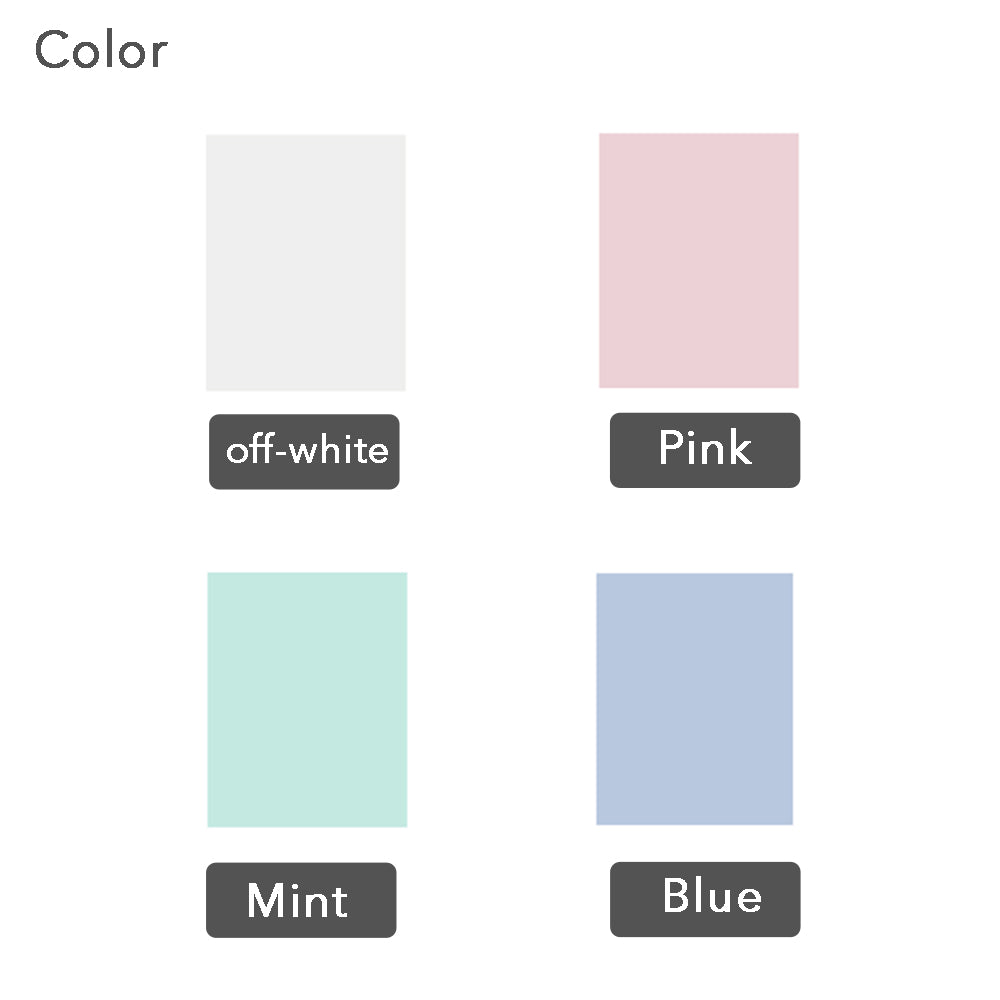 Color

off-white

Pink

Mint

Blue