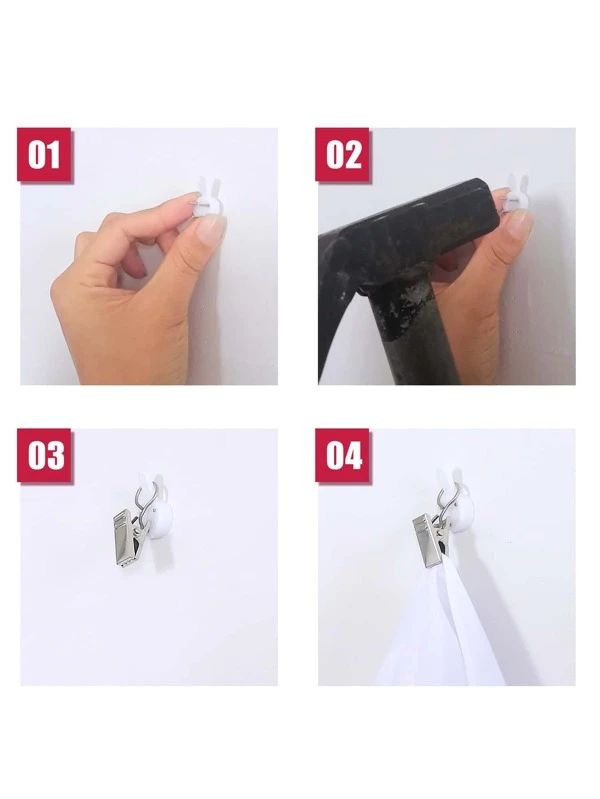 01

02

03

04