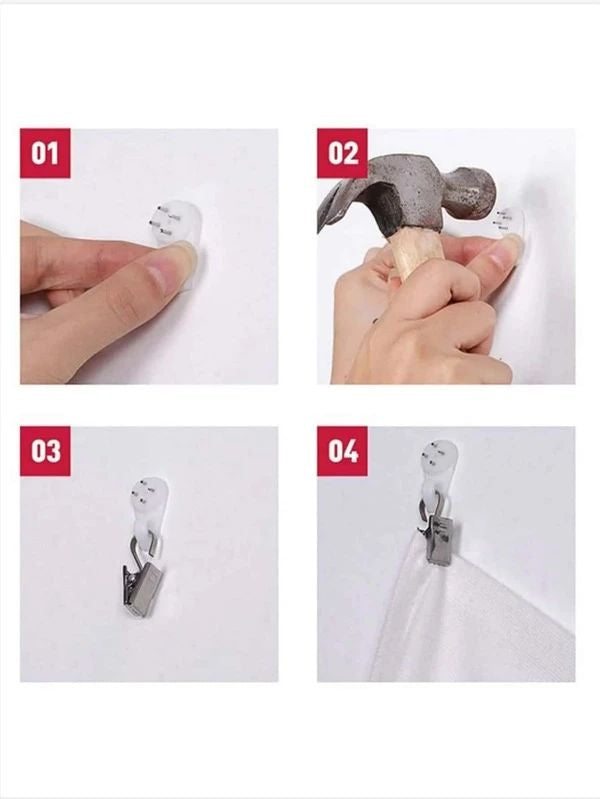 01

02

03

04