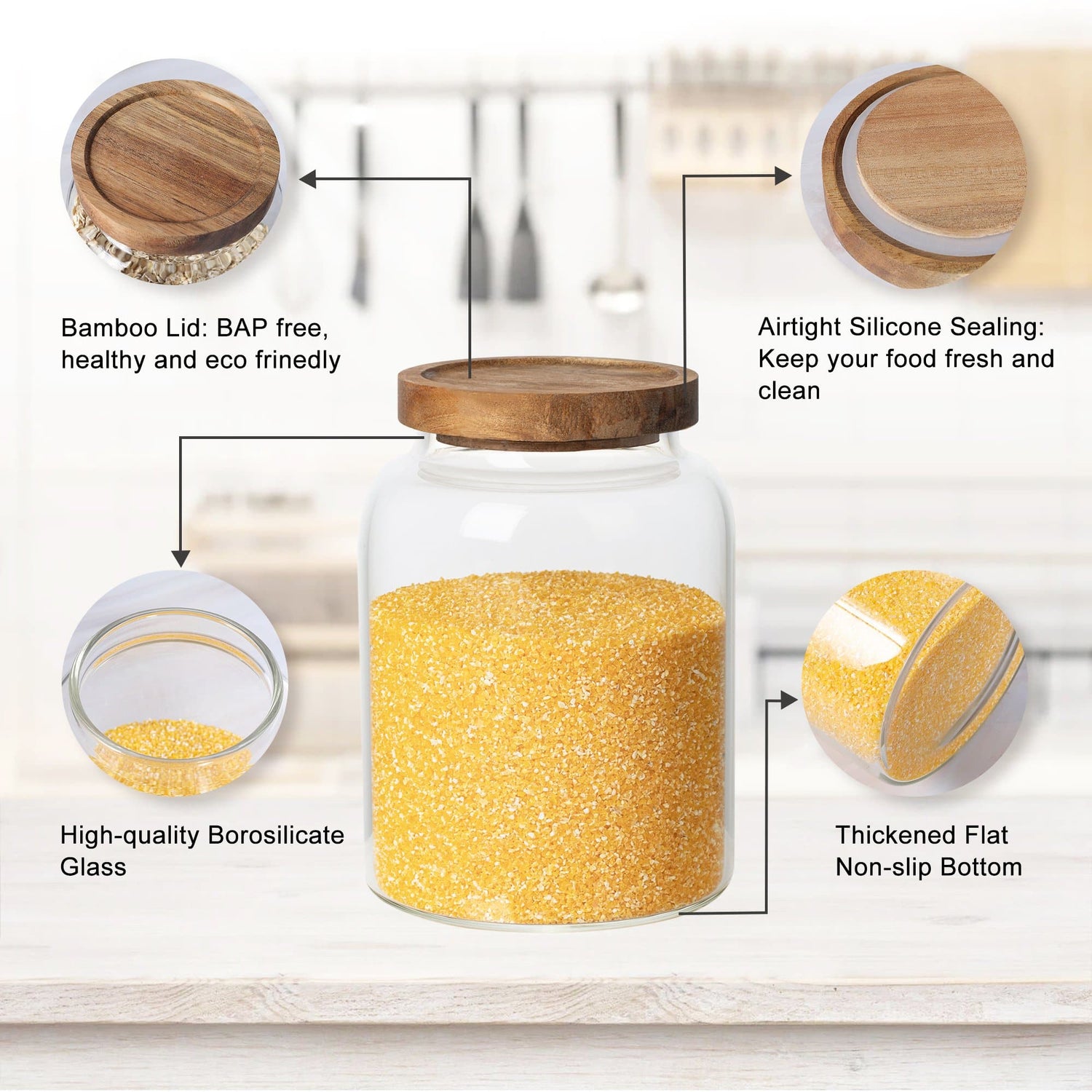 Bamboo Lid: BAP free, healthy and eco frinedly

Airtight Silicone Sealing: Keep your food fresh and clean

High-quality Borosilicate Glass

Thickened Flat Non-slip Bottom