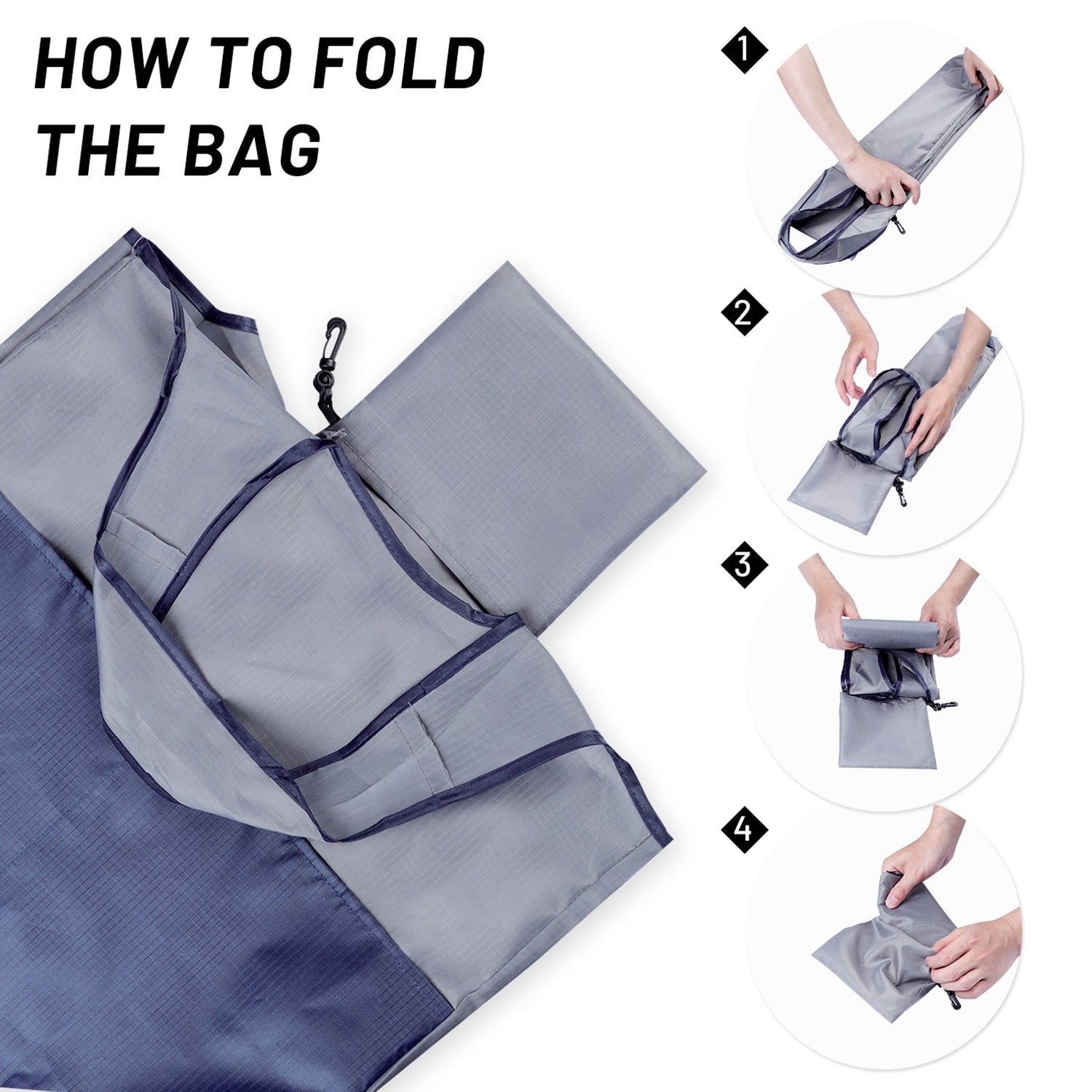 HOW TO FOLD THE BAG

1

2

3

4