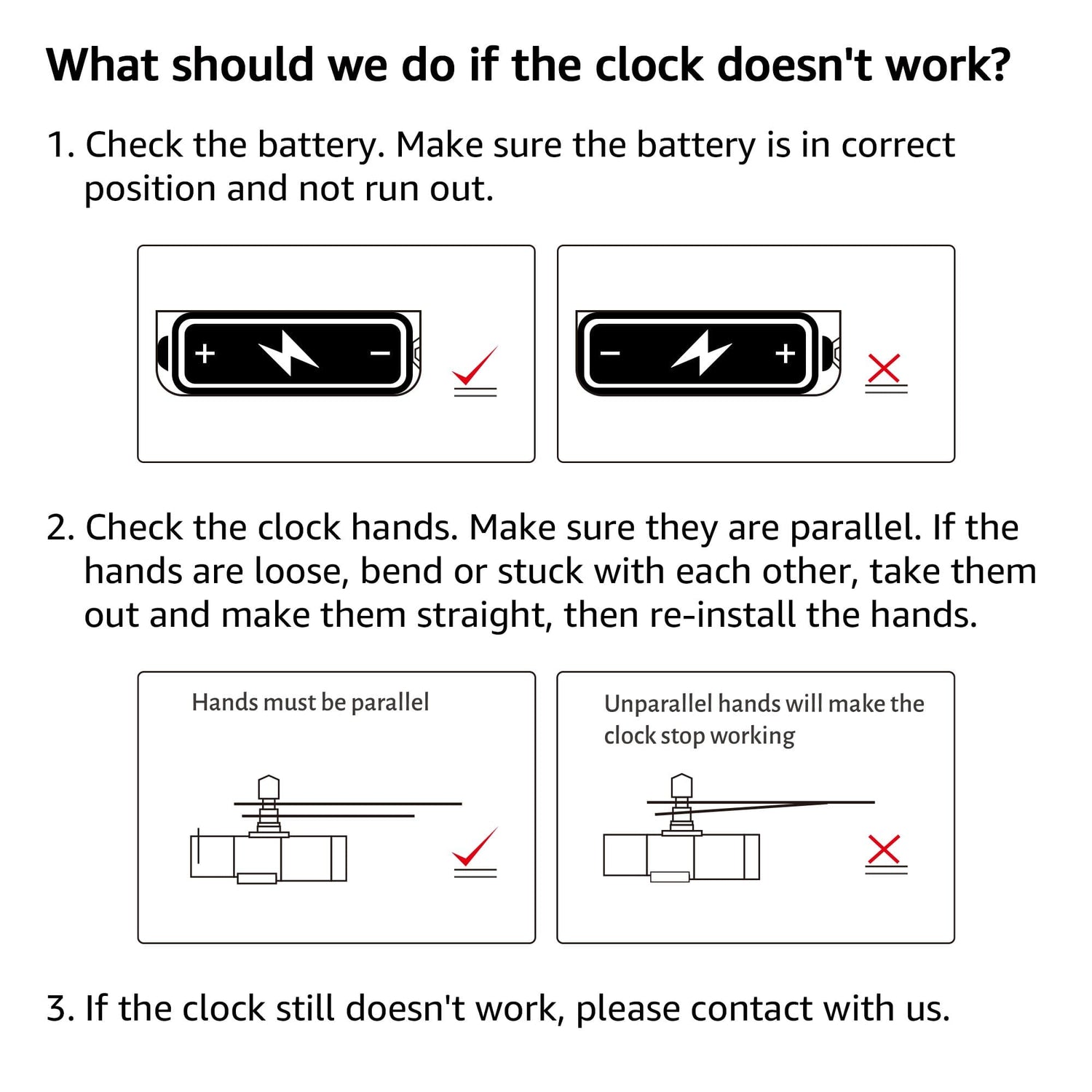 What should we do if the clock doesn't work?

1. Check the battery. Make sure the battery is in correct position and not run out.

+ −

− +

2. Check the clock hands. Make sure they are parallel. If the hands are loose, bend or stuck with each other, take them out and make them straight, then re-install the hands.

Hands must be parallel

Unparallel hands will make the clock stop working

3. If the clock still doesn't work, please contact with us.