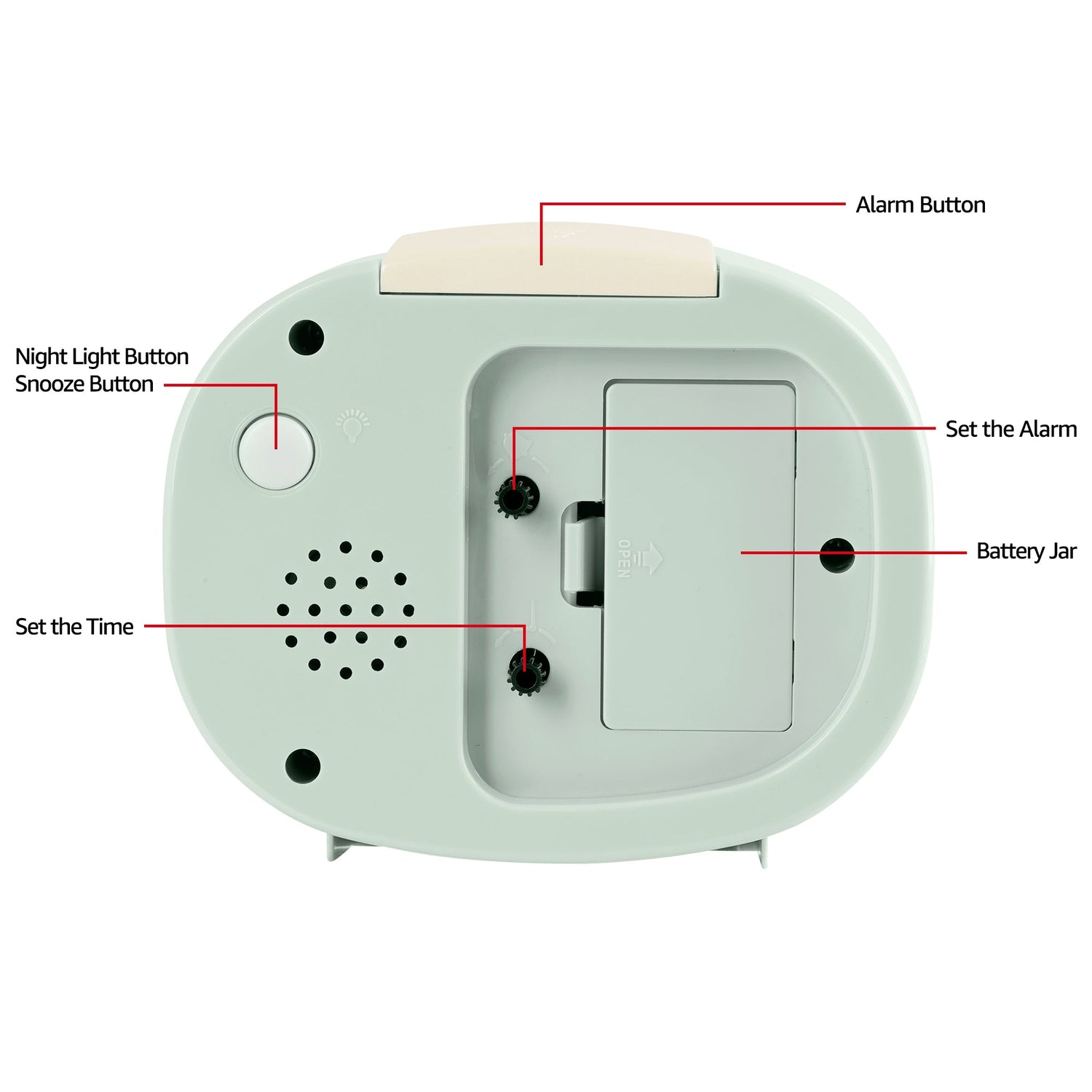 Alarm Button

Night Light Button
Snooze Button

Set the Alarm

OPEN

Battery Jar

Set the Time