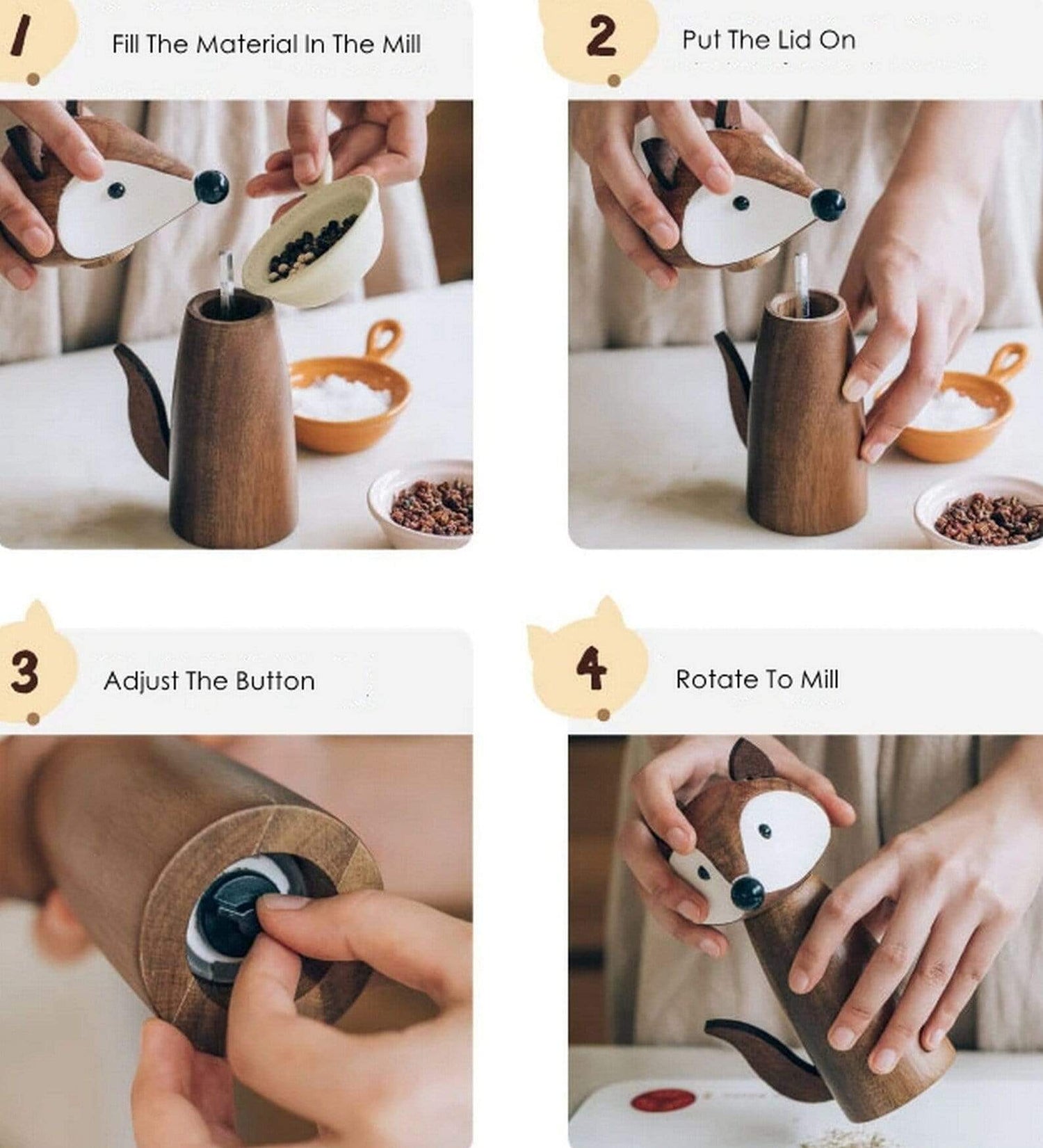 1 Fill The Material In The Mill

2 Put The Lid On

3 Adjust The Button

4 Rotate To Mill